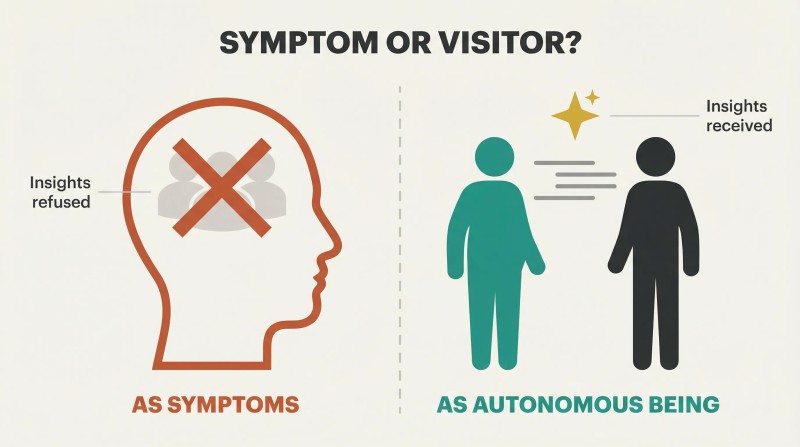 SYMPTOM OR VISITOR?

Insights refused

AS SYMPTOMS

Insights received

AS AUTONOMOUS BEING