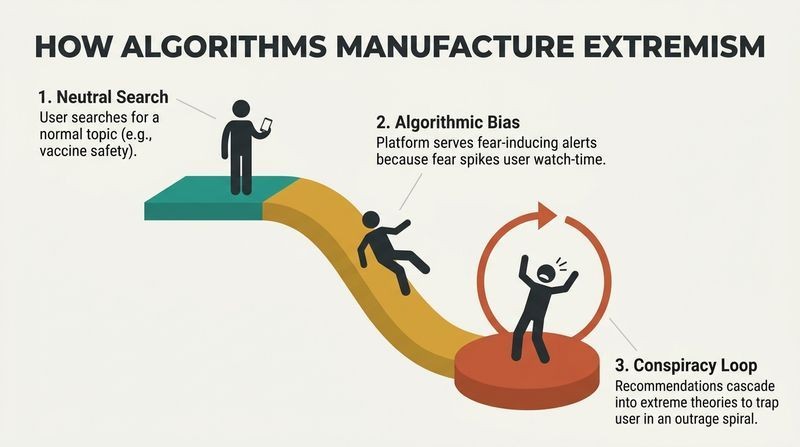 HOW ALGORITHMS MANUFACTURE EXTREMISM

1. Neutral Search
User searches for a normal topic (e.g., vaccine safety).

2. Algorithmic Bias
Platform serves fear-inducing alerts because fear spikes user watch-time.

3. Conspiracy Loop
Recommendations cascade into extreme theories to trap user in an outrage spiral.