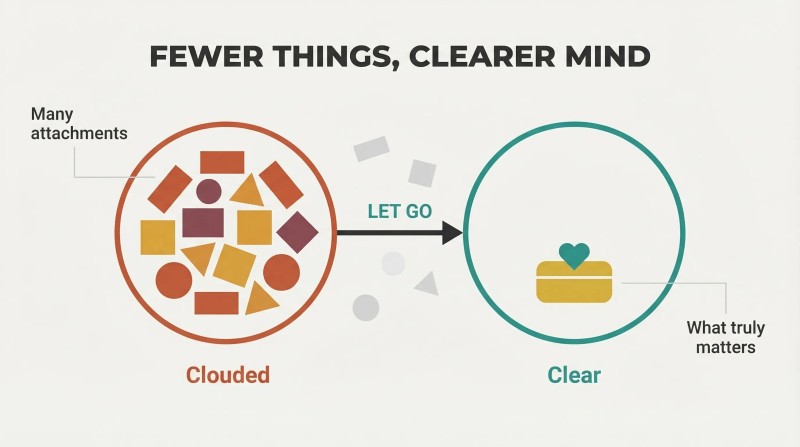 FEWER THINGS, CLEARER MIND

Many attachments

LET GO

What truly matters

Clouded

Clear