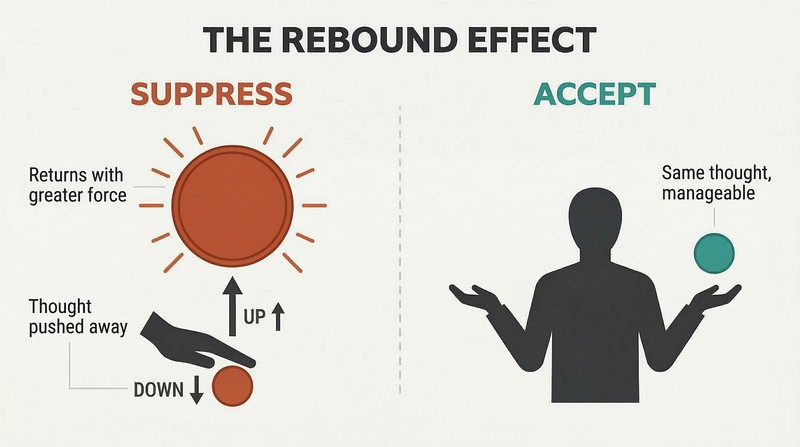 THE REBOUND EFFECT

SUPPRESS

Returns with greater force

Thought pushed away

UP

DOWN

ACCEPT

Same thought, manageable