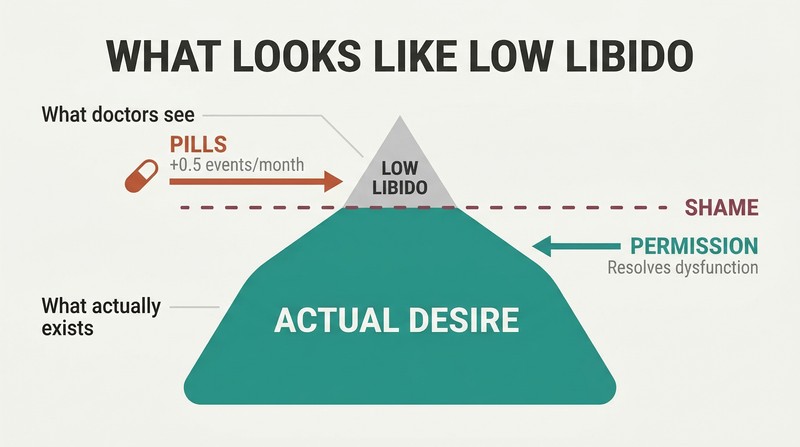 WHAT LOOKS LIKE LOW LIBIDO

What doctors see

PILLS
+0.5 events/month

LOW LIBIDO

SHAME

PERMISSION
Resolves dysfunction

What actually exists

ACTUAL DESIRE