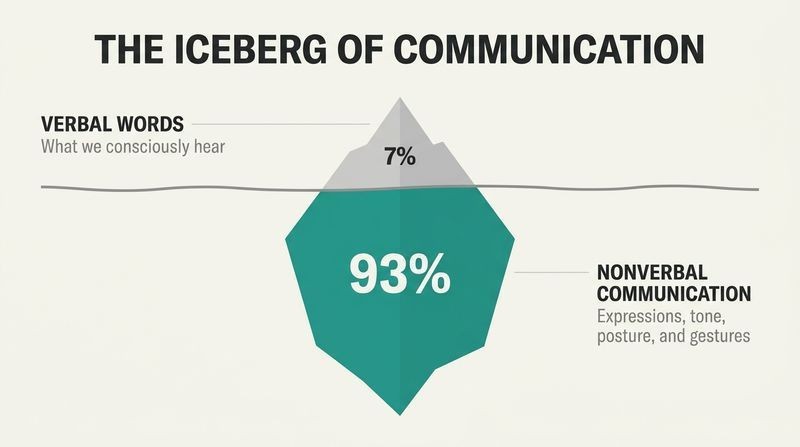 THE ICEBERG OF COMMUNICATION

VERBAL WORDS
What we consciously hear

7%

93%

NONVERBAL COMMUNICATION
Expressions, tone, posture, and gestures