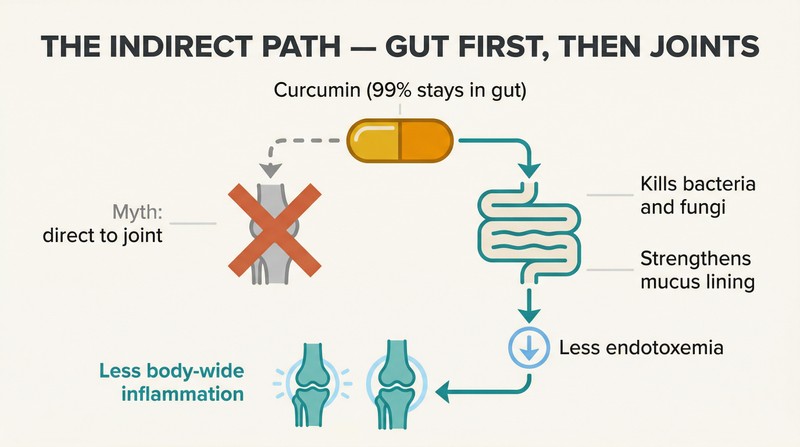 THE INDIRECT PATH — GUT FIRST, THEN JOINTS

Curcumin (99% stays in gut)

Myth:
direct to joint

Kills bacteria and fungi

Strengthens mucus lining

Less endotoxemia

Less body-wide inflammation