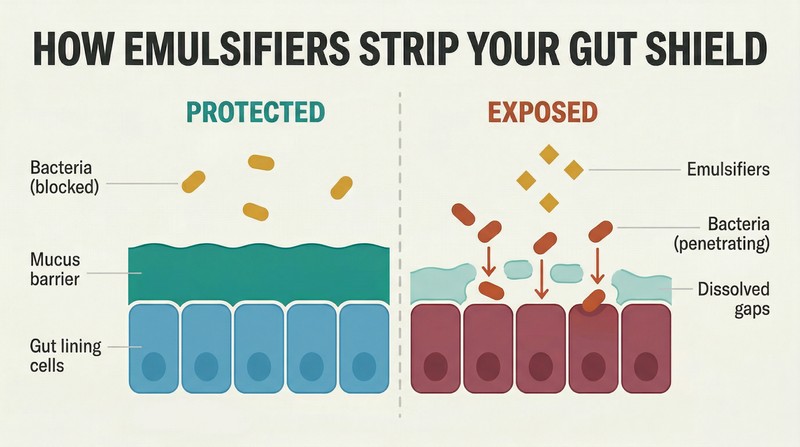 HOW EMULSIFIERS STRIP YOUR GUT SHIELD

PROTECTED

Bacteria (blocked)

Mucus barrier

Gut lining cells

EXPOSED

Emulsifiers

Bacteria (penetrating)

Dissolved gaps