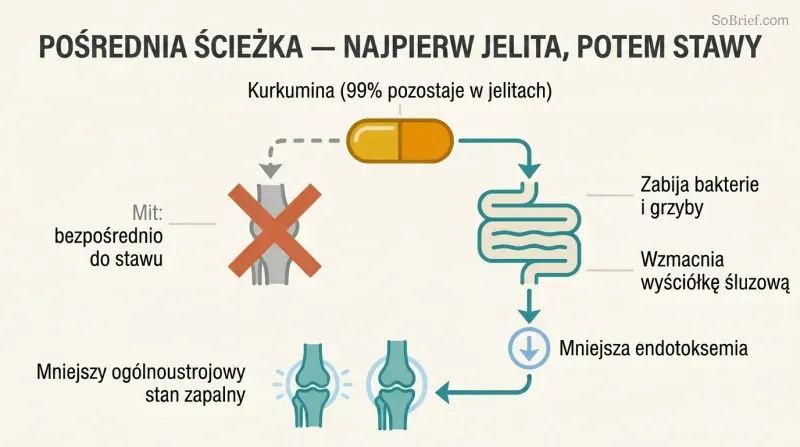 SoBrief.com

POŚREDNIA ŚCIEŻKA — NAJPIERW JELITA, POTEM STAWY

Kurkumina (99% pozostaje w jelitach)

Mit: bezpośrednio do stawu

Zabija bakterie i grzyby

Wzmacnia wyściółkę śluzową

Mniejsza endotoksemia

Mniejszy ogólnoustrojowy stan zapalny