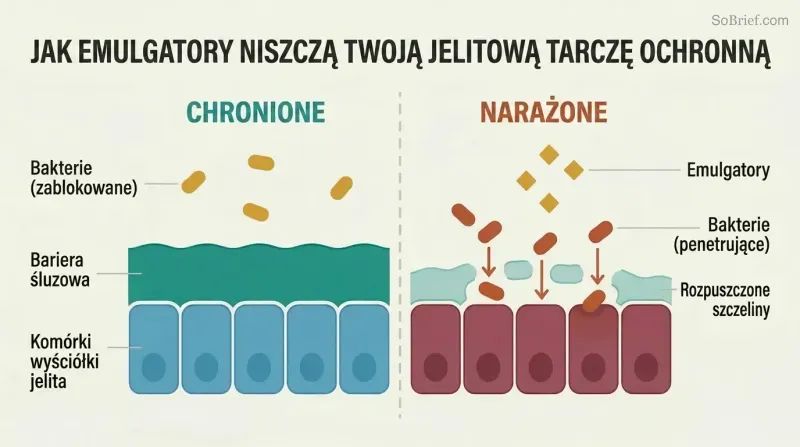 SoBrief.com

JAK EMULGATORY NISZCZĄ TWOJĄ JELITOWĄ TARCZĘ OCHRONNĄ

CHRONIONE

Bakterie (zablokowane)

Bariera śluzowa

Komórki wyściółki jelita

NARAŻONE

Emulgatory

Bakterie (penetrujące)

Rozpuszczone szczeliny