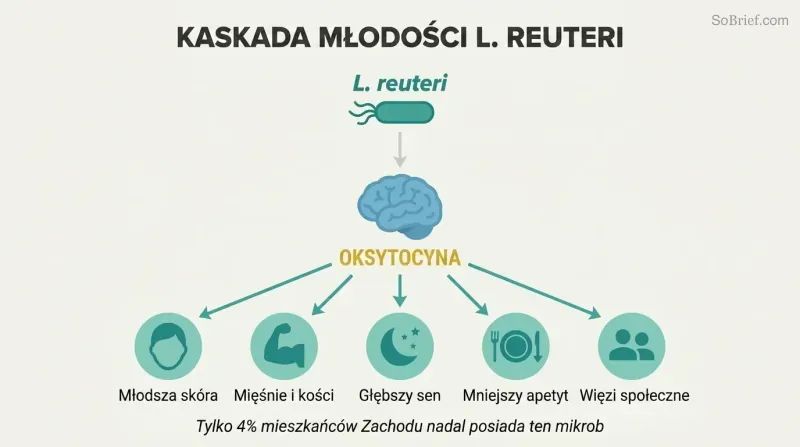 SoBrief.com

KASKADA MŁODOŚCI L. REUTERI

L. reuteri

OKSYTOCYNA

Młodsza skóra
Mięśnie i kości
Głębszy sen
Mniejszy apetyt
Więzi społeczne

Tylko 4% mieszkańców Zachodu nadal posiada ten mikrob