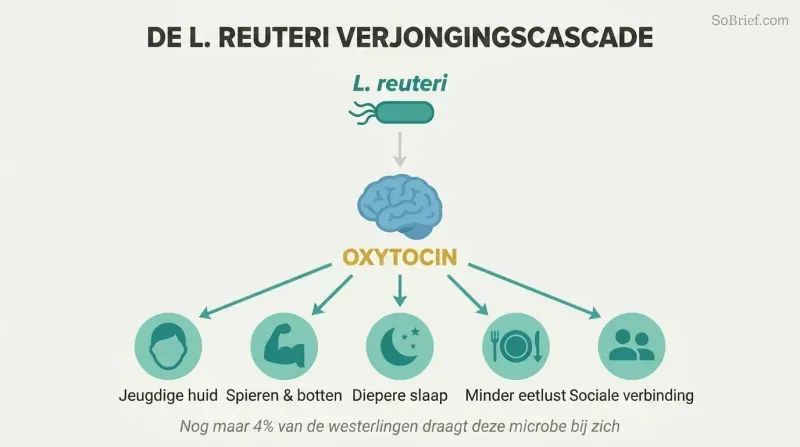 SoBrief.com

DE L. REUTERI VERJONGINGSCASCADE

L. reuteri

OXYTOCIN

Jeugdige huid Spieren & botten Diepere slaap Minder eetlust Sociale verbinding

Nog maar 4% van de westerlingen draagt deze microbe bij zich