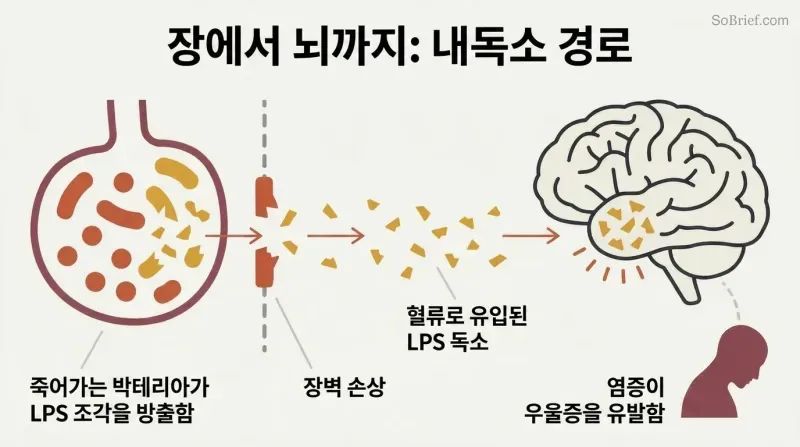 SoBrief.com

장에서 뇌까지: 내독소 경로

죽어가는 박테리아가 LPS 조각을 방출함

장벽 손상

혈류로 유입된 LPS 독소

염증이 우울증을 유발함