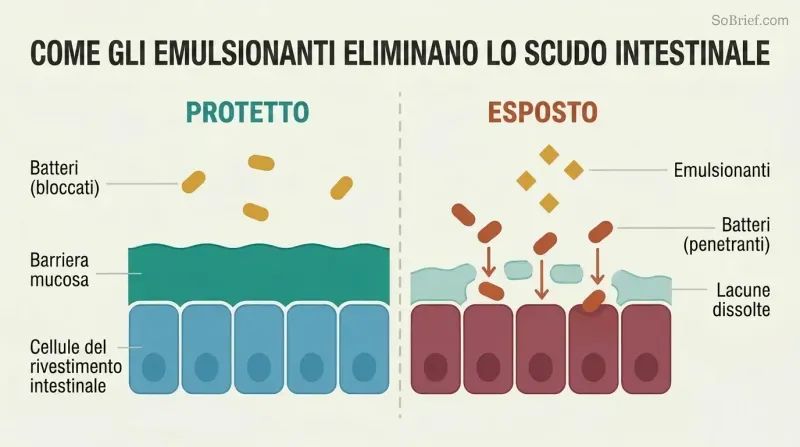 SoBrief.com

COME GLI EMULSIONANTI ELIMINANO LO SCUDO INTESTINALE

PROTETTO

Batteri (bloccati)

Barriera mucosa

Cellule del rivestimento intestinale

ESPOSTO

Emulsionanti

Batteri (penetranti)

Lacune dissolte