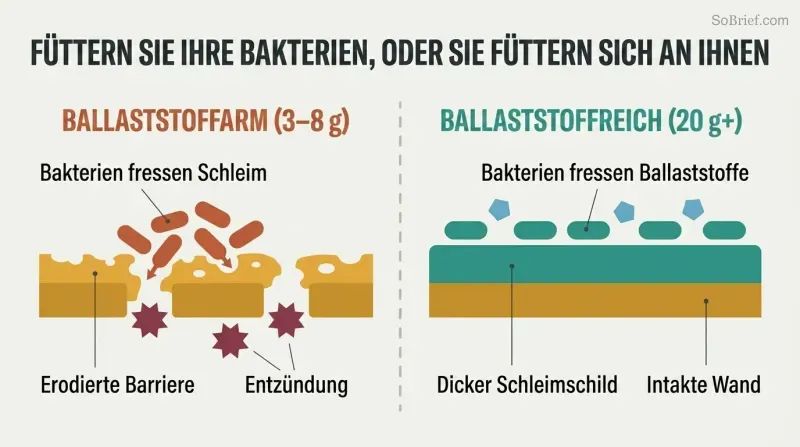 SoBrief.com

FÜTTERN SIE IHRE BAKTERIEN, ODER SIE FÜTTERN SICH AN IHNEN

BALLASTSTOFFARM (3–8 g)

Bakterien fressen Schleim

Erodierte Barriere

Entzündung

BALLASTSTOFFREICH (20 g+)

Bakterien fressen Ballaststoffe

Dicker Schleimschild

Intakte Wand