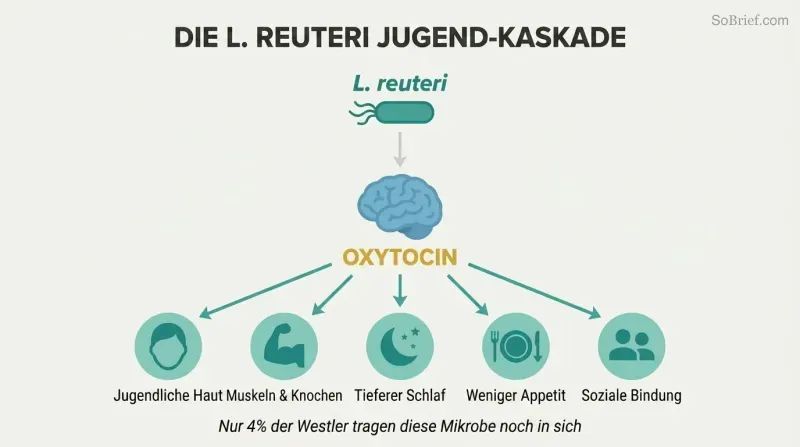 SoBrief.com

DIE L. REUTERI JUGEND-KASKADE

L. reuteri

OXYTOCIN

Jugendliche Haut

Muskeln & Knochen

Tieferer Schlaf

Weniger Appetit

Soziale Bindung

Nur 4% der Westler tragen diese Mikrobe noch in sich