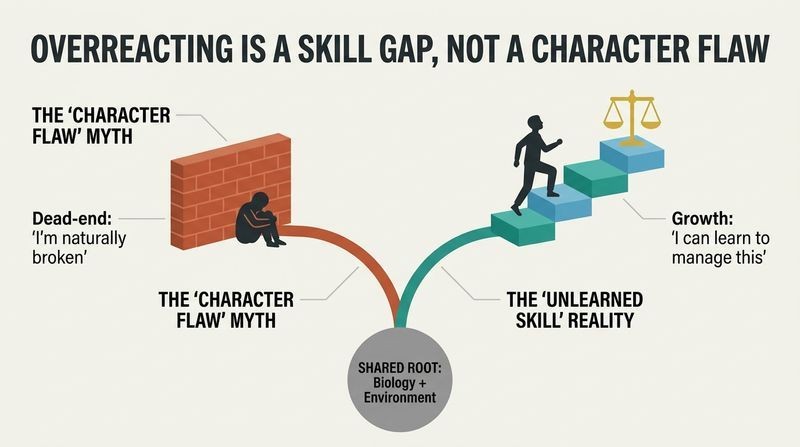 OVERREACTING IS A SKILL GAP, NOT A CHARACTER FLAW

THE 'CHARACTER FLAW' MYTH

Dead-end: 'I'm naturally broken'

THE 'CHARACTER FLAW' MYTH

Growth: 'I can learn to manage this'

THE 'UNLEARNED SKILL' REALITY

SHARED ROOT: Biology + Environment