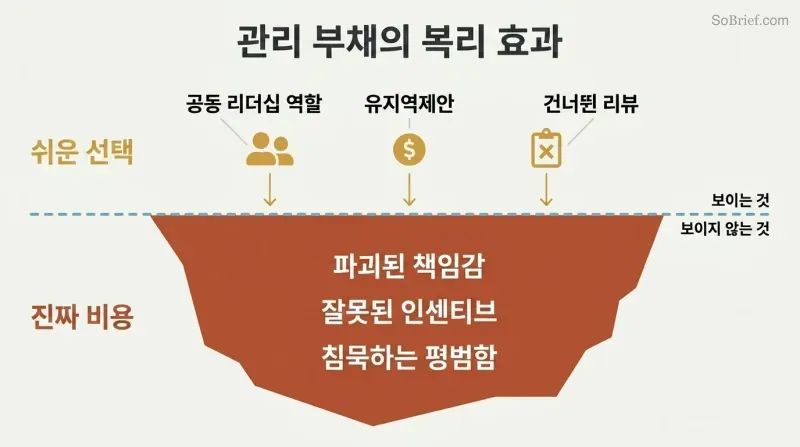 SoBrief.com

관리 부채의 복리 효과

쉬운 선택

공동 리더십 역할

유지역제안

건너뛴 리뷰

보이는 것

보이지 않는 것

진짜 비용

파괴된 책임감
잘못된 인센티브
침묵하는 평범함