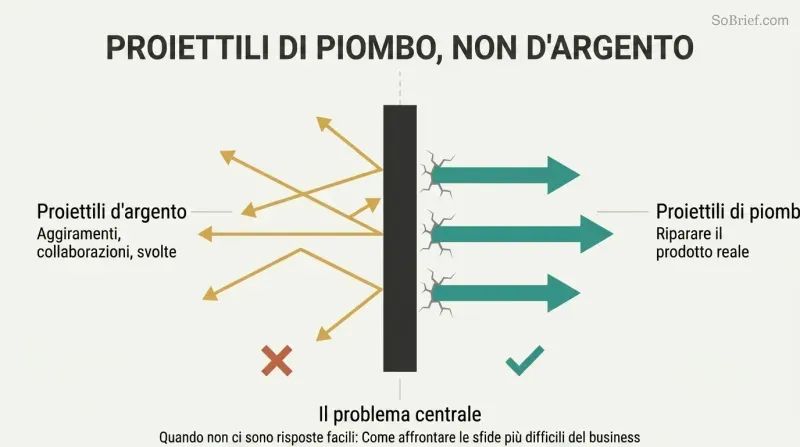 SoBrief.com

PROIETTILI DI PIOMBO, NON D'ARGENTO

Proiettili d'argento
Aggiramenti, collaborazioni, svolte

Proiettili di piomb
Riparare il prodotto reale

Il problema centrale
Quando non ci sono risposte facili: Come affrontare le sfide più difficili del business