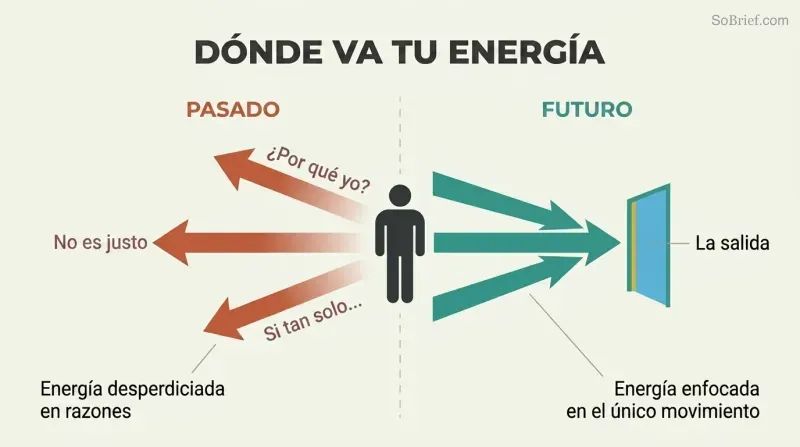 SoBrief.com

DÓNDE VA TU ENERGÍA

PASADO

¿Por qué yo?

No es justo

Si tan solo...

Energía desperdiciada en razones

FUTURO

La salida

Energía enfocada en el único movimiento