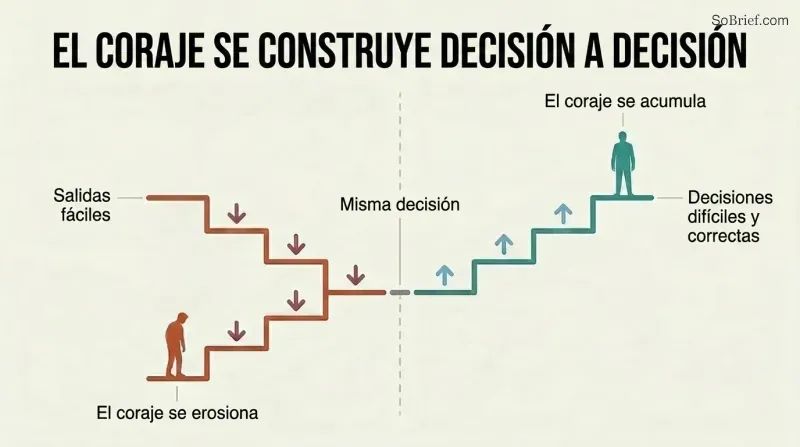 SoBrief.com

EL CORAJE SE CONSTRUYE DECISIÓN A DECISIÓN

El coraje se acumula

Salidas fáciles

Misma decisión

Decisiones difíciles y correctas

El coraje se erosiona