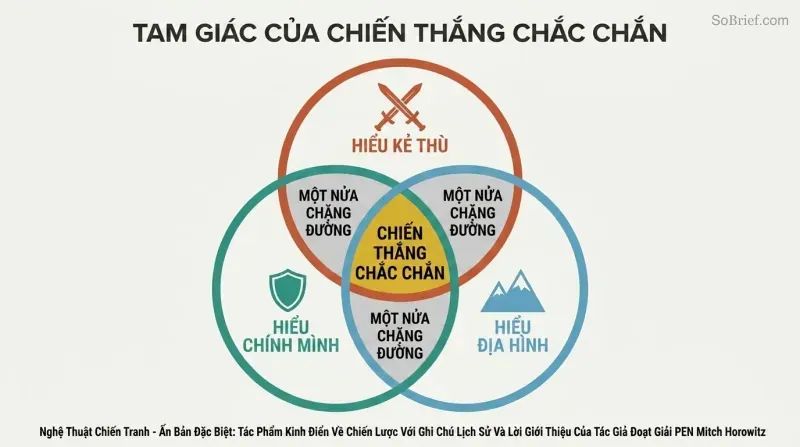 SoBrief.com

TAM GIÁC CỦA CHIẾN THẮNG CHẮC CHẮN

HIỂU KẺ THÙ

MỘT NỬA CHẶNG ĐƯỜNG

MỘT NỬA CHẶNG ĐƯỜNG

CHIẾN THẮNG CHẮC CHẮN

HIỂU CHÍNH MÌNH

MỘT NỬA CHẶNG ĐƯỜNG

HIỂU ĐỊA HÌNH

Nghệ Thuật Chiến Tranh - Ấn Bản Đặc Biệt: Tác Phẩm Kinh Điển Về Chiến Lược Với Ghi Chú Lịch Sử Và Lời Giới Thiệu Của Tác Giả Đoạt Giải PEN Mitch Horowitz