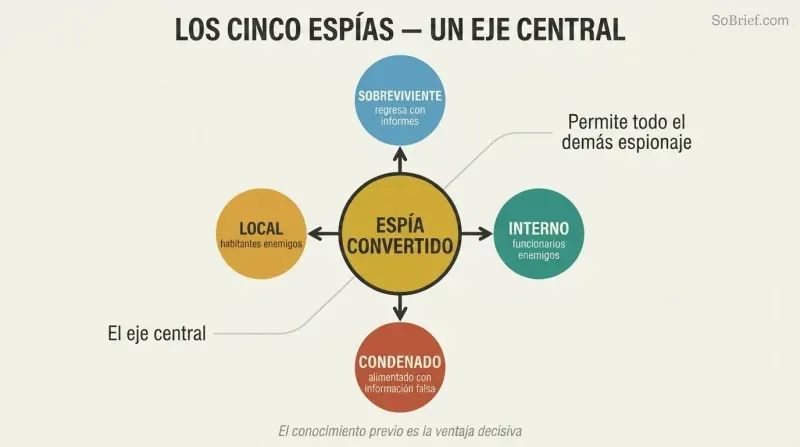 LOS CINCO ESPÍAS — UN EJE CENTRAL

SoBrief.com

SOBREVIVIENTE
regresa con informes

Permite todo el demás espionaje

LOCAL
habitantes enemigos

ESPÍA CONVERTIDO

INTERNO
funcionarios enemigos

El eje central

CONDENADO
alimentado con información falsa

El conocimiento previo es la ventaja decisiva