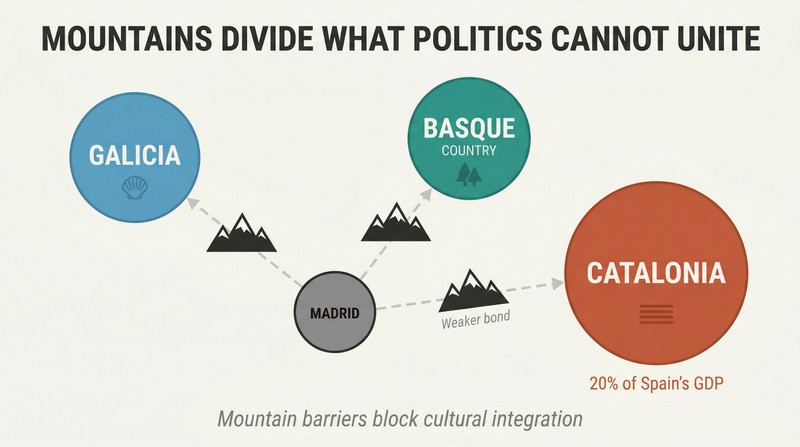 MOUNTAINS DIVIDE WHAT POLITICS CANNOT UNITE

GALICIA

BASQUE
COUNTRY

MADRID

Weaker bond

CATALONIA

20% of Spain's GDP

Mountain barriers block cultural integration