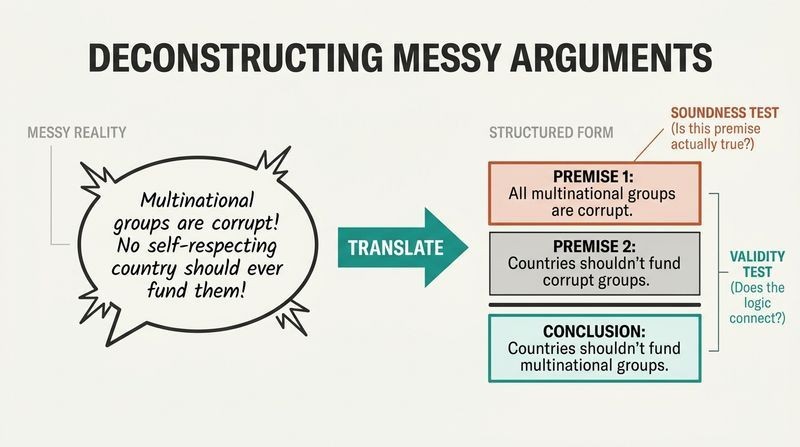 DECONSTRUCTING MESSY ARGUMENTS

MESSY REALITY

Multinational groups are corrupt! No self-respecting country should ever fund them!

TRANSLATE

STRUCTURED FORM

SOUNDNESS TEST
(Is this premise actually true?)

PREMISE 1:
All multinational groups are corrupt.

PREMISE 2:
Countries shouldn't fund corrupt groups.

CONCLUSION:
Countries shouldn't fund multinational groups.

VALIDITY TEST
(Does the logic connect?)