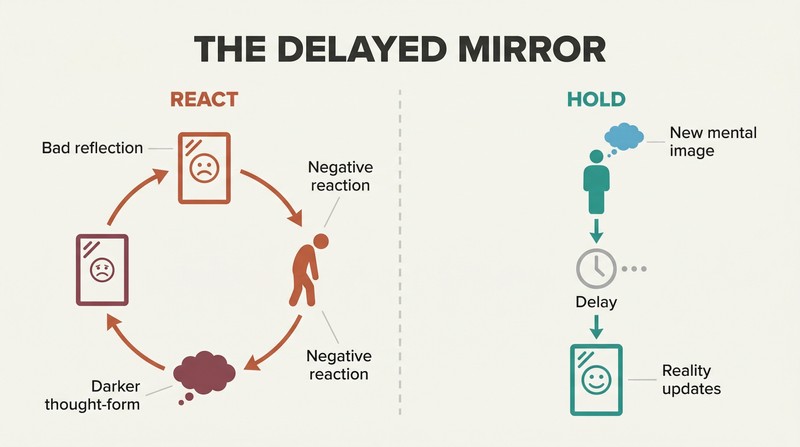 THE DELAYED MIRROR

REACT

Bad reflection

Negative reaction

Negative reaction

Darker thought-form

HOLD

New mental image

Delay

Reality updates