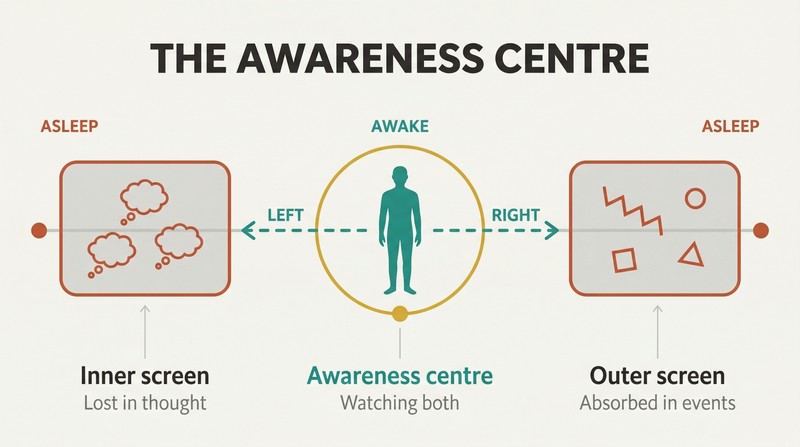 THE AWARENESS CENTRE

ASLEEP

AWAKE

ASLEEP

LEFT

RIGHT

Inner screen
Lost in thought

Awareness centre
Watching both

Outer screen
Absorbed in events