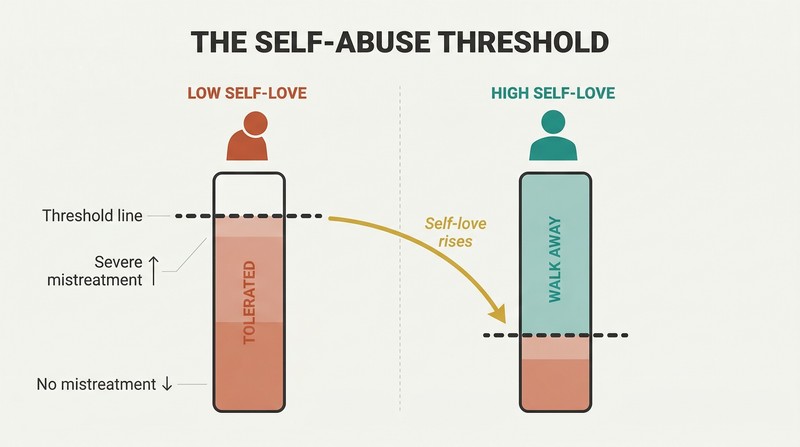 THE SELF-ABUSE THRESHOLD

LOW SELF-LOVE

Threshold line

Severe mistreatment ↑

TOLERATED

No mistreatment ↓

Self-love rises

HIGH SELF-LOVE

WALK AWAY