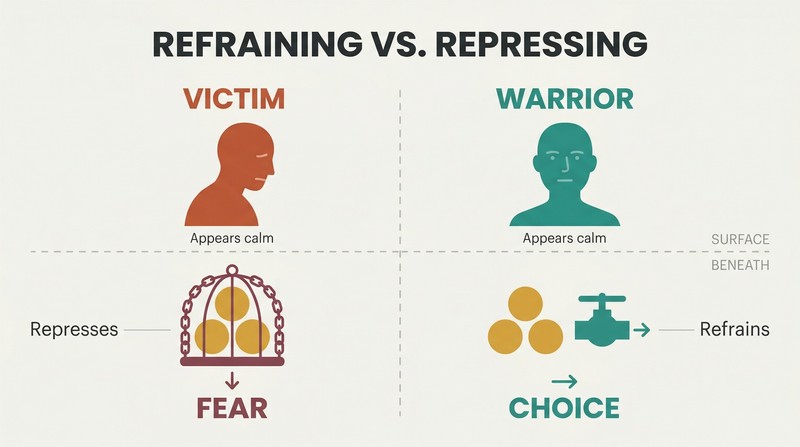 REFRAINING VS. REPRESSING

VICTIM

Appears calm

Represses

FEAR

WARRIOR

Appears calm

SURFACE

BENEATH

Refrains

CHOICE