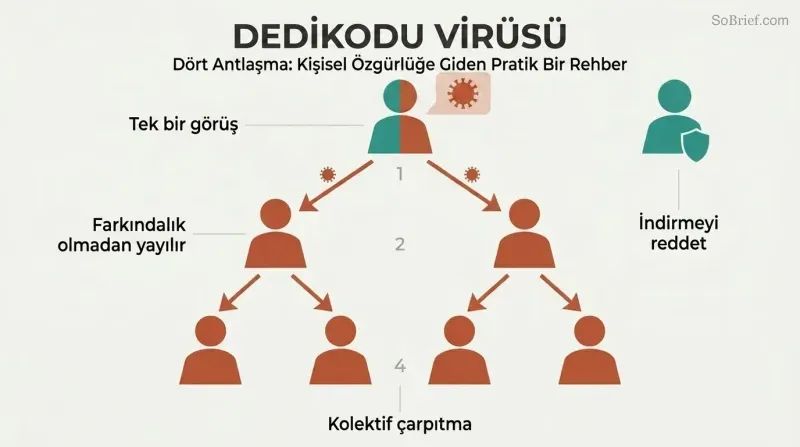 SoBrief.com

DEDİKODU VİRÜSÜ
Dört Antlaşma: Kişisel Özgürlüğe Giden Pratik Bir Rehber

Tek bir görüş

1

Farkındalık olmadan yayılır

2

İndirmeyi reddet

4

Kolektif çarpıtma