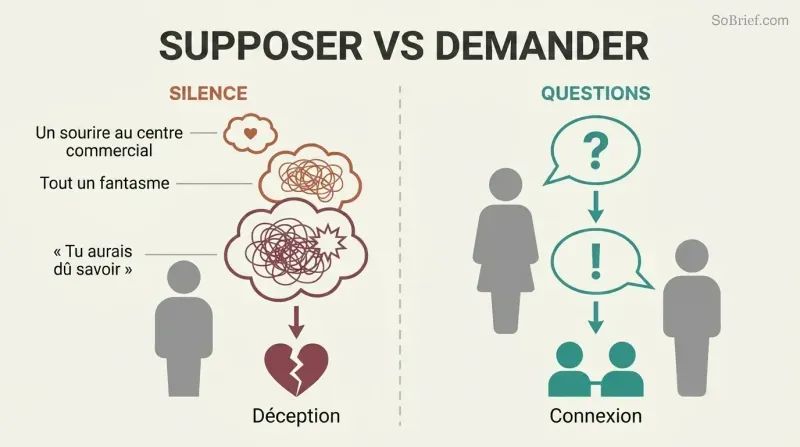 SoBrief.com

SUPPOSER VS DEMANDER

SILENCE

Un sourire au centre commercial

Tout un fantasme

« Tu aurais dû savoir »

Déception

QUESTIONS

?

!

Connexion