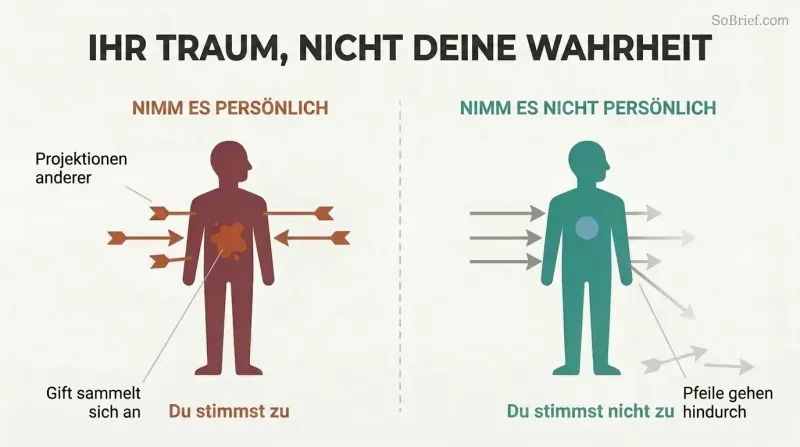 SoBrief.com

IHR TRAUM, NICHT DEINE WAHRHEIT

NIMM ES PERSÖNLICH

Projektionen anderer

Gift sammelt sich an

Du stimmst zu

NIMM ES NICHT PERSÖNLICH

Du stimmst nicht zu

Pfeile gehen hindurch