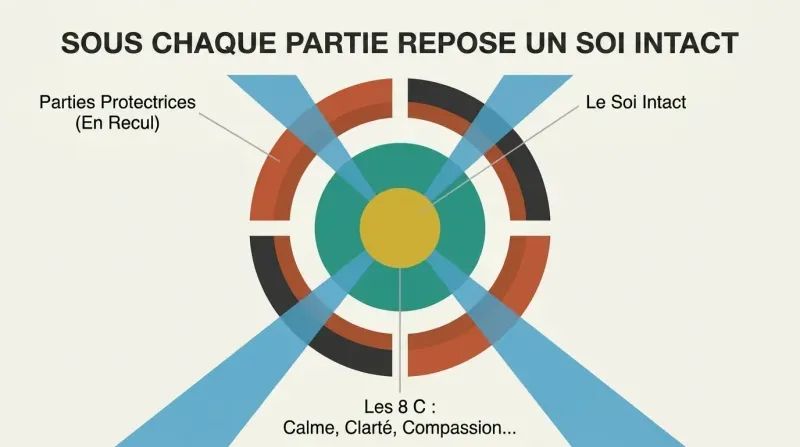 SOUS CHAQUE PARTIE REPOSE UN SOI INTACT

Parties Protectrices
(En Recul)

Le Soi Intact

Les 8 C :
Calme, Clarté, Compassion...