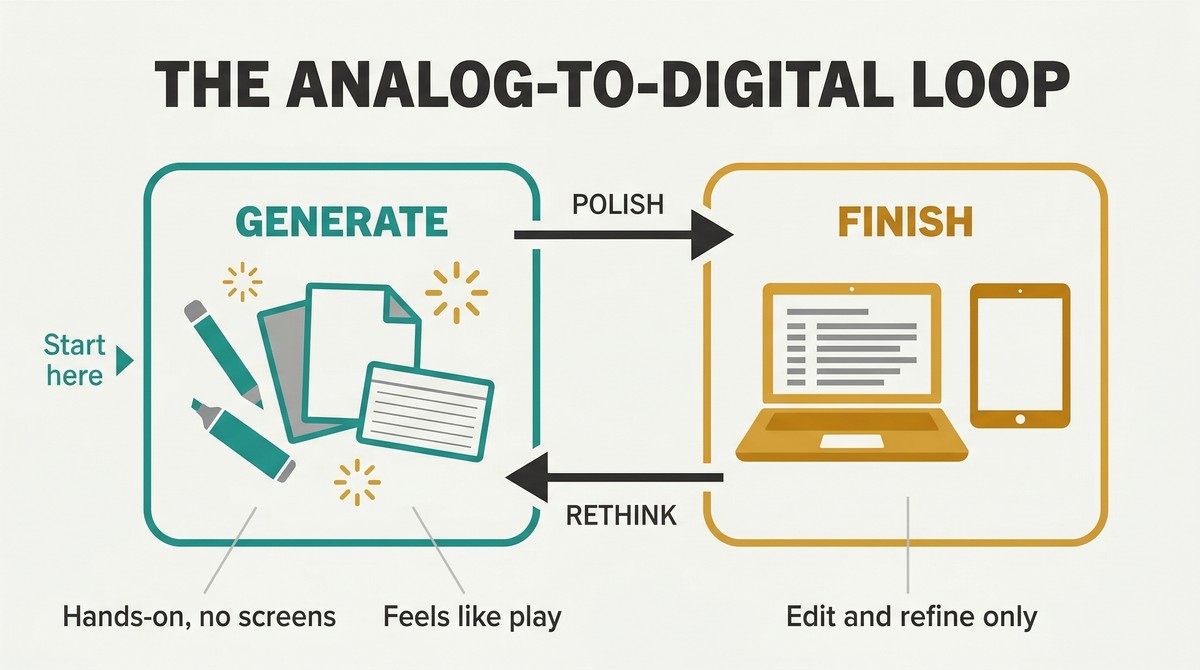 THE ANALOG-TO-DIGITAL LOOP

Start here

GENERATE

POLISH

FINISH

RETHINK

Hands-on, no screens

Feels like play

Edit and refine only