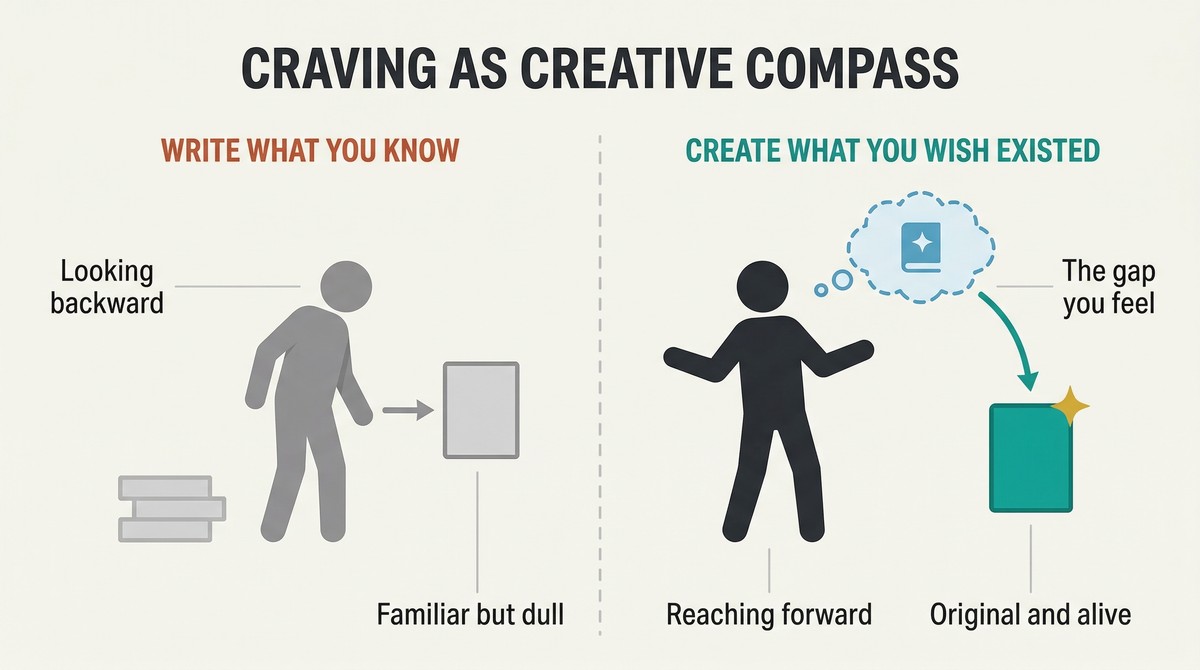 CRAVING AS CREATIVE COMPASS

WRITE WHAT YOU KNOW

Looking backward

Familiar but dull

CREATE WHAT YOU WISH EXISTED

The gap you feel

Reaching forward

Original and alive