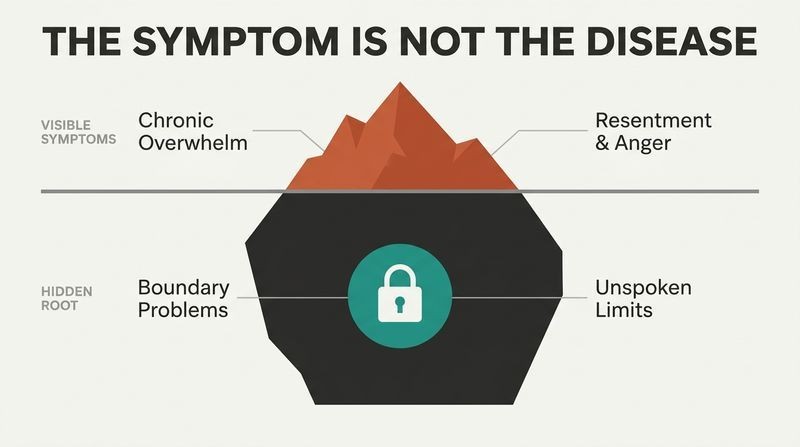 THE SYMPTOM IS NOT THE DISEASE

VISIBLE SYMPTOMS

Chronic Overwhelm

Resentment & Anger

HIDDEN ROOT

Boundary Problems

Unspoken Limits