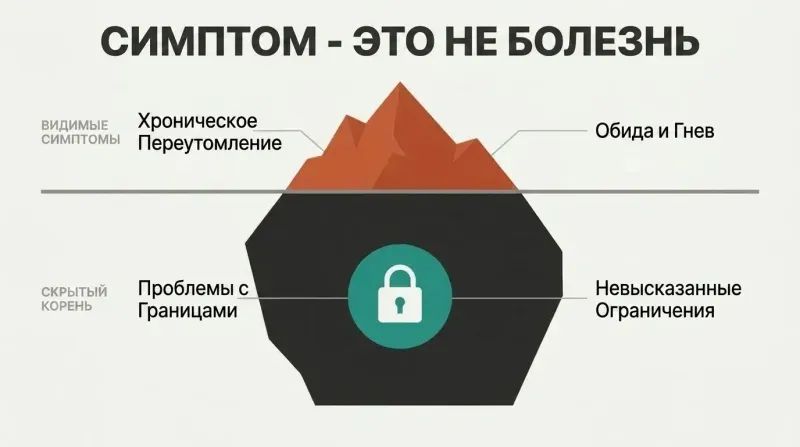 СИМПТОМ - ЭТО НЕ БОЛЕЗНЬ

ВИДИМЫЕ СИМПТОМЫ

Хроническое Переутомление

Обида и Гнев

СКРЫТЫЙ КОРЕНЬ

Проблемы с Границами

Невысказанные Ограничения