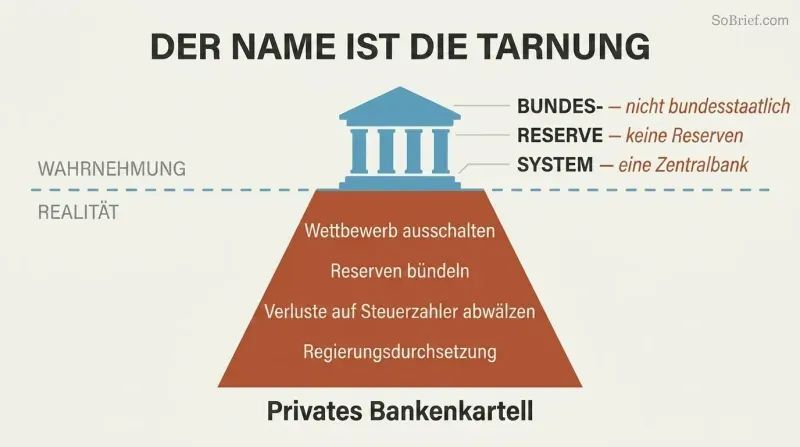 SoBrief.com

DER NAME IST DIE TARNUNG

BUNDES- — nicht bundesstaatlich
RESERVE — keine Reserven
SYSTEM — eine Zentralbank

WAHRNEHMUNG

REALITÄT

Wettbewerb ausschalten
Reserven bündeln
Verluste auf Steuerzahler abwälzen
Regierungsdurchsetzung

Privates Bankenkartell