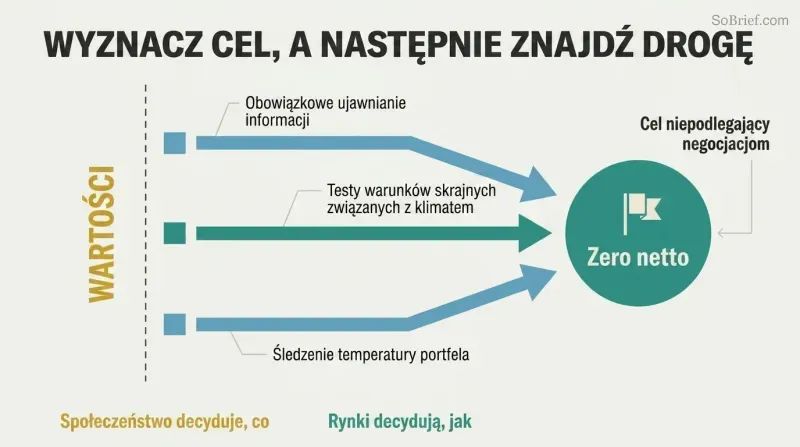 SoBrief.com

WYZNACZ CEL, A NASTĘPNIE ZNAJDŹ DROGĘ

WARTOŚCI

Obowiązkowe ujawnianie informacji

Testy warunków skrajnych związanych z klimatem

Śledzenie temperatury portfela

Cel niepodlegający negocjacjom

Zero netto

Społeczeństwo decyduje, co

Rynki decydują, jak