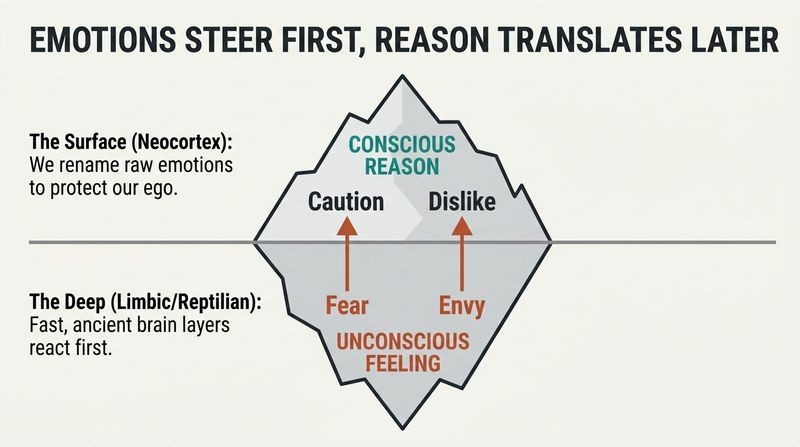 EMOTIONS STEER FIRST, REASON TRANSLATES LATER

The Surface (Neocortex):
We rename raw emotions to protect our ego.

CONSCIOUS REASON

Caution

Dislike

The Deep (Limbic/Reptilian):
Fast, ancient brain layers react first.

Fear

Envy

UNCONSCIOUS FEELING