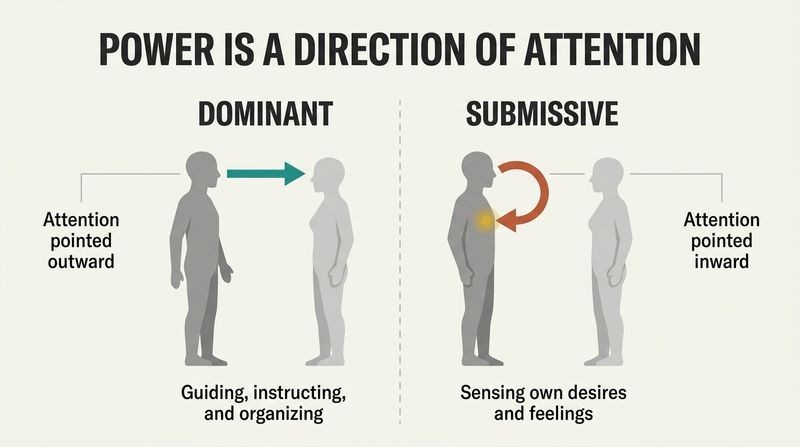 POWER IS A DIRECTION OF ATTENTION

DOMINANT

Attention pointed outward

Guiding, instructing, and organizing

SUBMISSIVE

Attention pointed inward

Sensing own desires and feelings