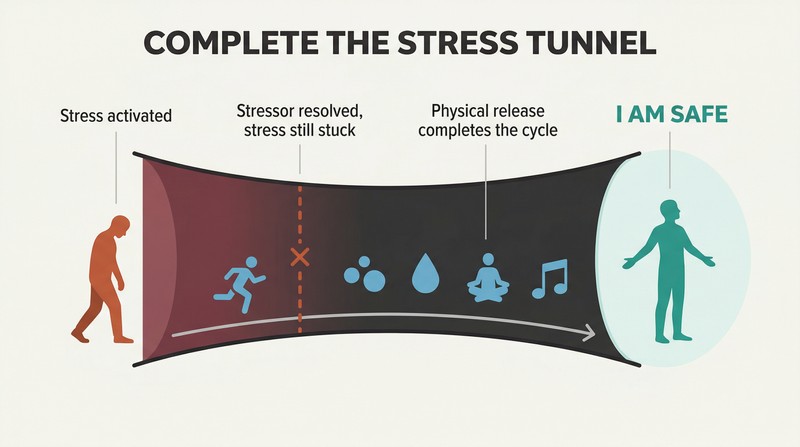 COMPLETE THE STRESS TUNNEL

Stress activated

Stressor resolved, stress still stuck

Physical release completes the cycle

I AM SAFE