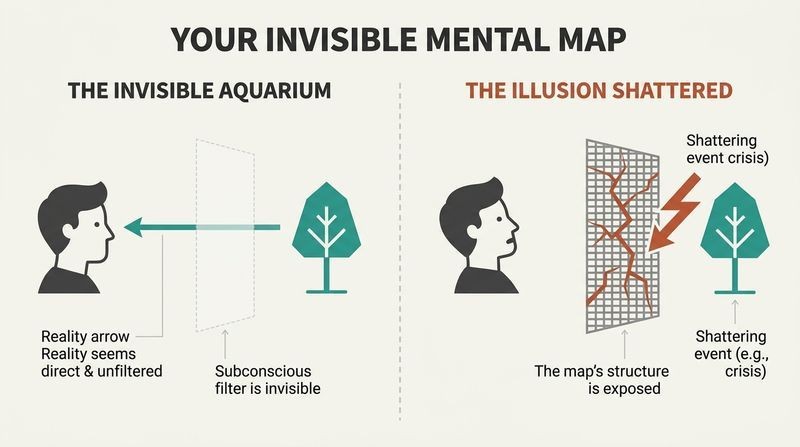 YOUR INVISIBLE MENTAL MAP

THE INVISIBLE AQUARIUM

Reality arrow
Reality seems direct & unfiltered

Subconscious filter is invisible

THE ILLUSION SHATTERED

Shattering event crisis)

The map's structure is exposed

Shattering event (e.g., crisis)