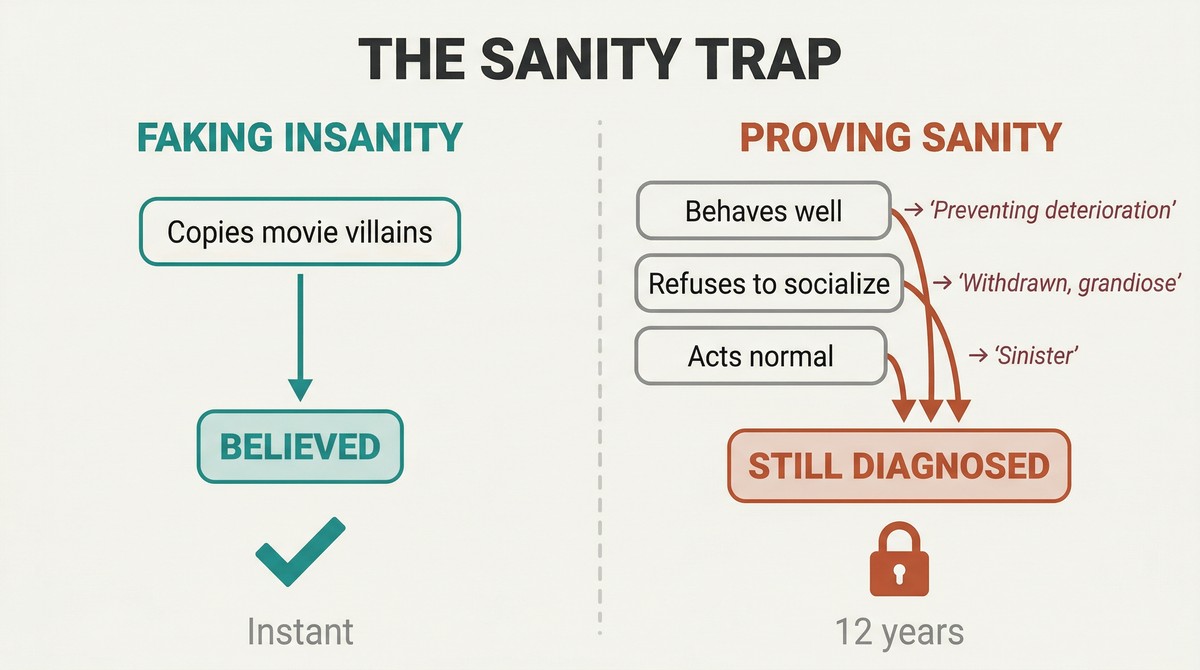 THE SANITY TRAP

FAKING INSANITY

Copies movie villains

BELIEVED

Instant

PROVING SANITY

Behaves well → 'Preventing deterioration'

Refuses to socialize → 'Withdrawn, grandiose'

Acts normal → 'Sinister'

STILL DIAGNOSED

12 years