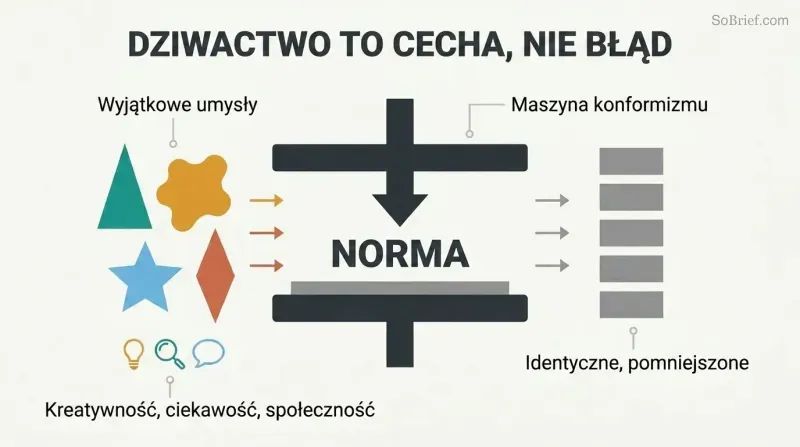 SoBrief.com

DZIWACTWO TO CECHA, NIE BŁĄD

Wyjątkowe umysły

Maszyna konformizmu

NORMA

Identyczne, pomniejszone

Kreatywność, ciekawość, społeczność