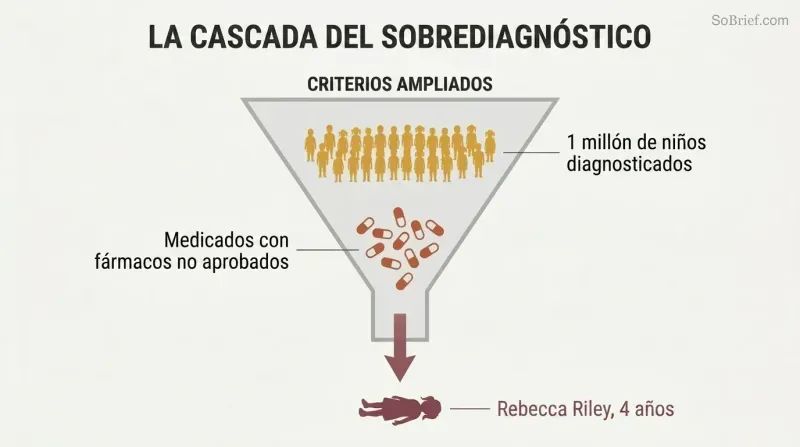 SoBrief.com

LA CASCADA DEL SOBREDIAGNÓSTICO

CRITERIOS AMPLIADOS

1 millón de niños diagnosticados

Medicados con fármacos no aprobados

Rebecca Riley, 4 años