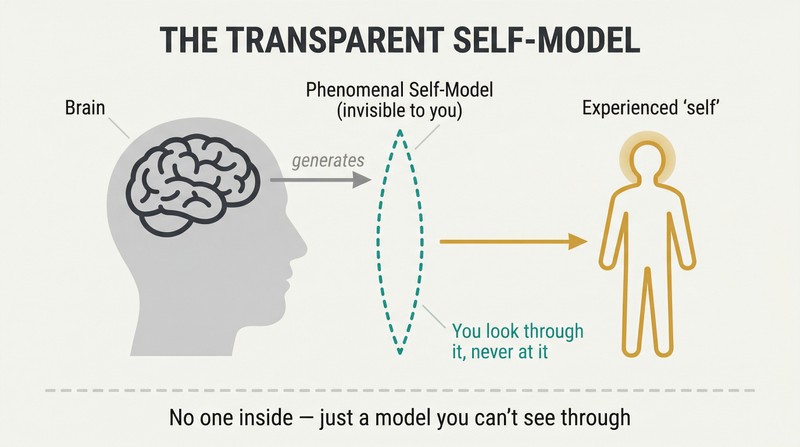 THE TRANSPARENT SELF-MODEL

Brain

generates

Phenomenal Self-Model
(invisible to you)

Experienced 'self'

You look through it, never at it

No one inside — just a model you can't see through