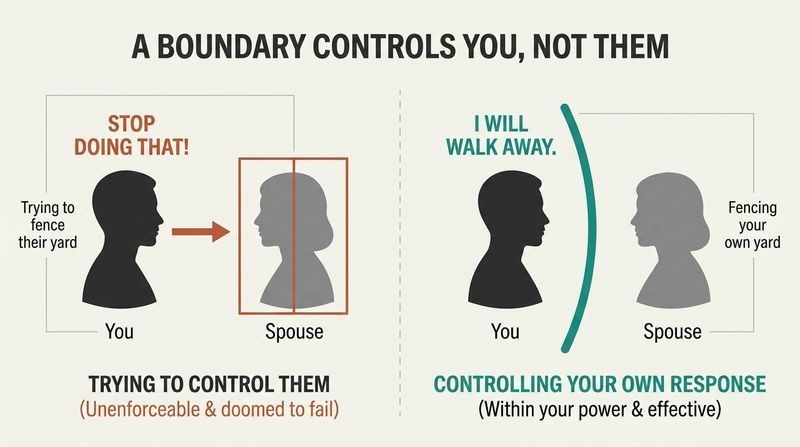 A BOUNDARY CONTROLS YOU, NOT THEM

STOP DOING THAT!

Trying to fence their yard

You

Spouse

TRYING TO CONTROL THEM
(Unenforceable & doomed to fail)

I WILL WALK AWAY.

Fencing your own yard

You

Spouse

CONTROLLING YOUR OWN RESPONSE
(Within your power & effective)