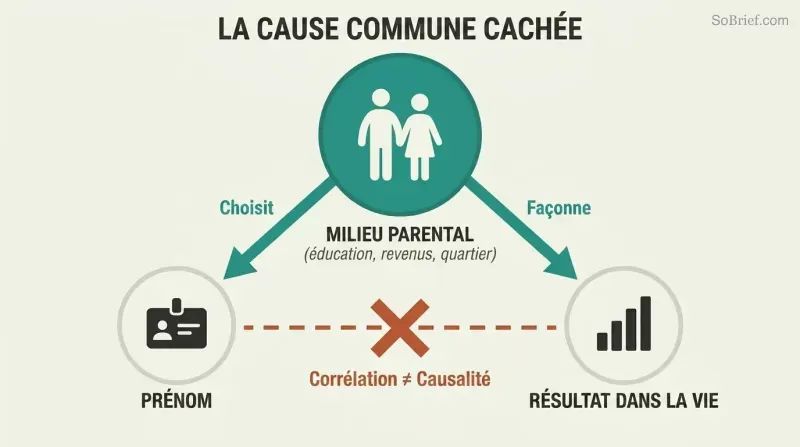 LA CAUSE COMMUNE CACHÉE

SoBrief.com

Choisit

Façonne

MILIEU PARENTAL
(éducation, revenus, quartier)

Corrélation ≠ Causalité

PRÉNOM

RÉSULTAT DANS LA VIE