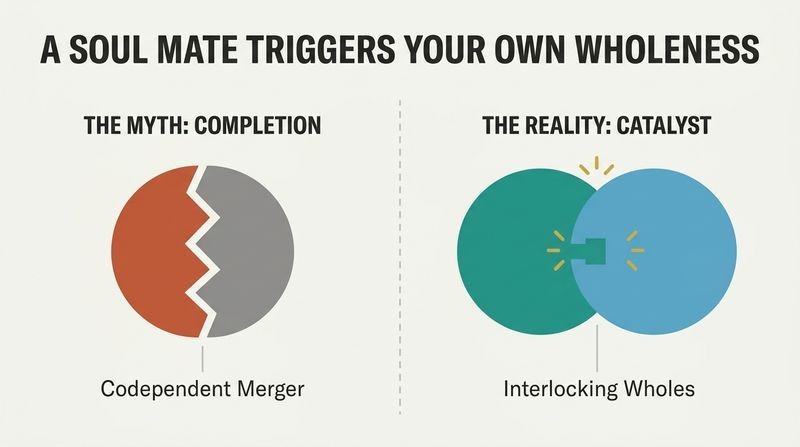 A SOUL MATE TRIGGERS YOUR OWN WHOLENESS

THE MYTH: COMPLETION

Codependent Merger

THE REALITY: CATALYST

Interlocking Wholes